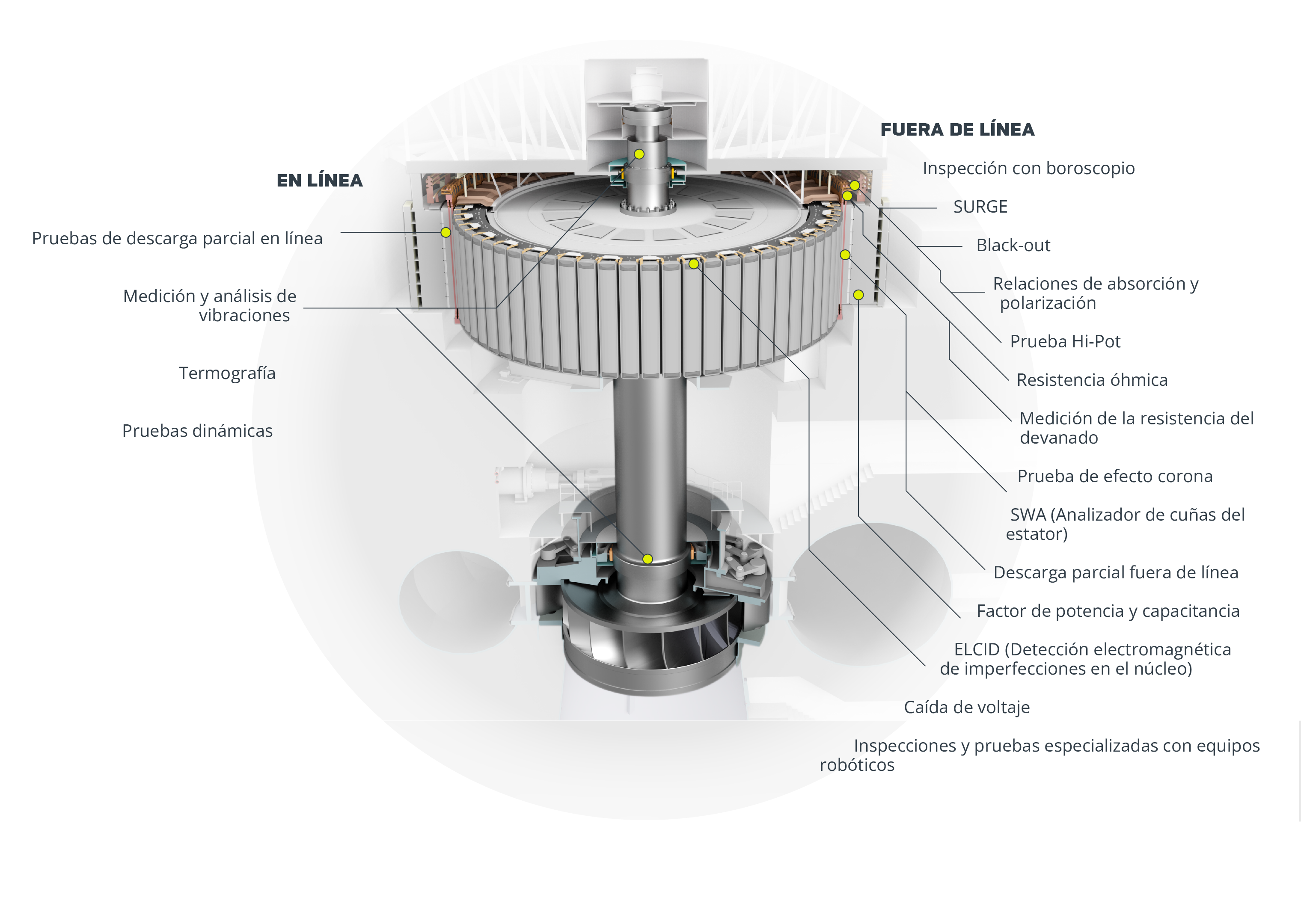 EN LÍNEA

Pruebas de descarga parcial en línea

Medición y análisis de vibraciones

Termografía

Pruebas dinámicas

FUERA DE LÍNEA

Inspección con boroscopio

SURGE

Black-out

Relaciones de absorción y polarización

Prueba Hi-Pot

Resistencia óhmica

Medición de la resistencia del devanado

Prueba de efecto corona

SWA (Analizador de cuñas del estator)

Descarga parcial fuera de línea

Factor de potencia y capacitancia

ELCID (Detección electromagnética de imperfecciones en el núcleo)

Caída de voltaje

Inspecciones y pruebas especializadas con equipos robóticos