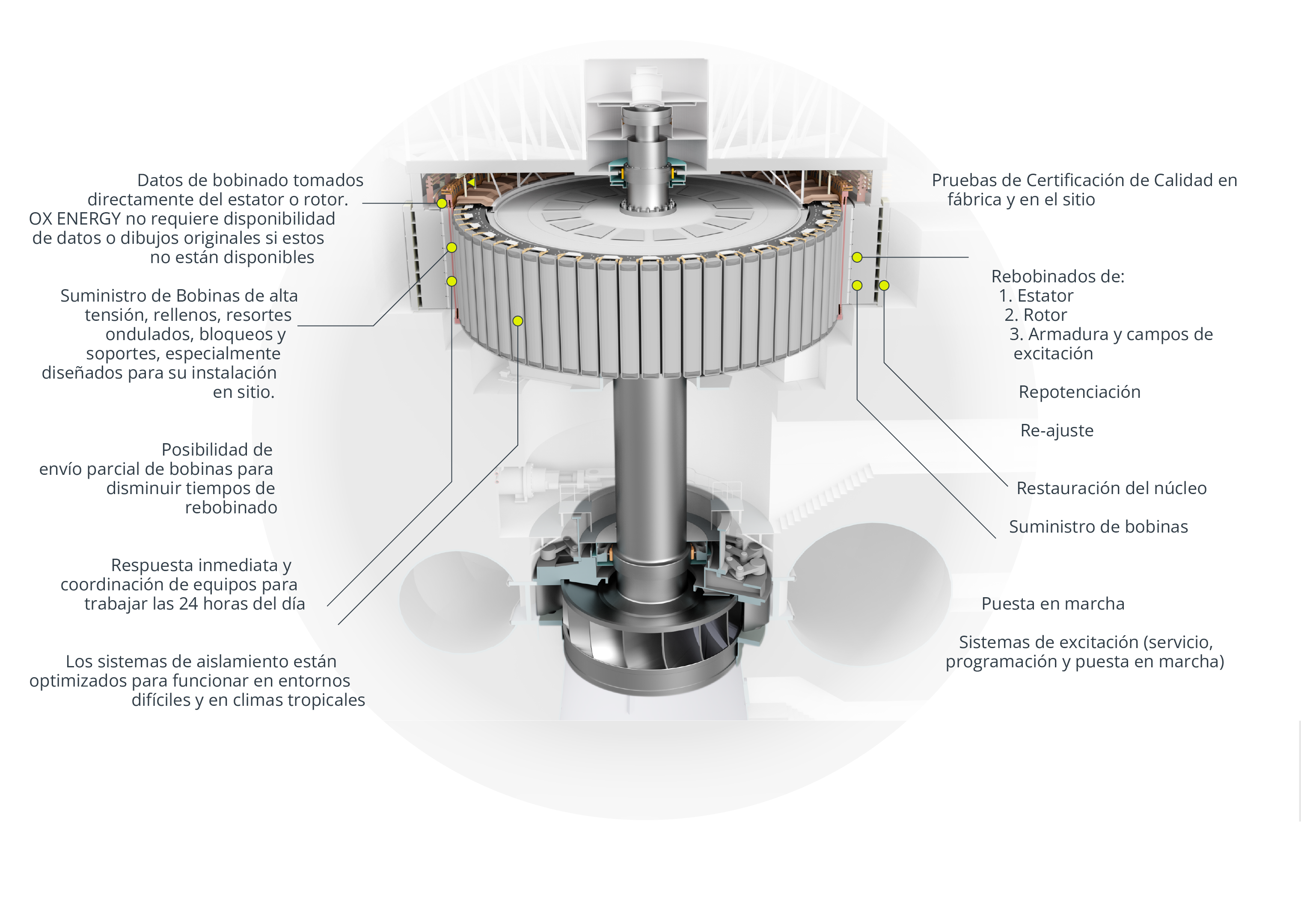 Datos de bobinado tomados directamente del estator o rotor. OX ENERGY no requiere disponibilidad de datos o dibujos originales si estos no están disponibles

Suministro de Bobinas de alta tensión, rellenos, resortes ondulados, bloqueos y soportes, especialmente diseñados para su instalación en sitio.

Posibilidad de envío parcial de bobinas para disminuir tiempos de rebobinado

Respuesta inmediata y coordinación de equipos para trabajar las 24 horas del día

Los sistemas de aislamiento están optimizados para funcionar en entornos difíciles y en climas tropicales

Pruebas de Certificación de Calidad en fábrica y en el sitio

Rebobinados de:
1. Estator
2. Rotor
3. Armadura y campos de excitación

Repotenciación

Re-ajuste

Restauración del núcleo

Suministro de bobinas

Puesta en marcha

Sistemas de excitación (servicio, programación y puesta en marcha)