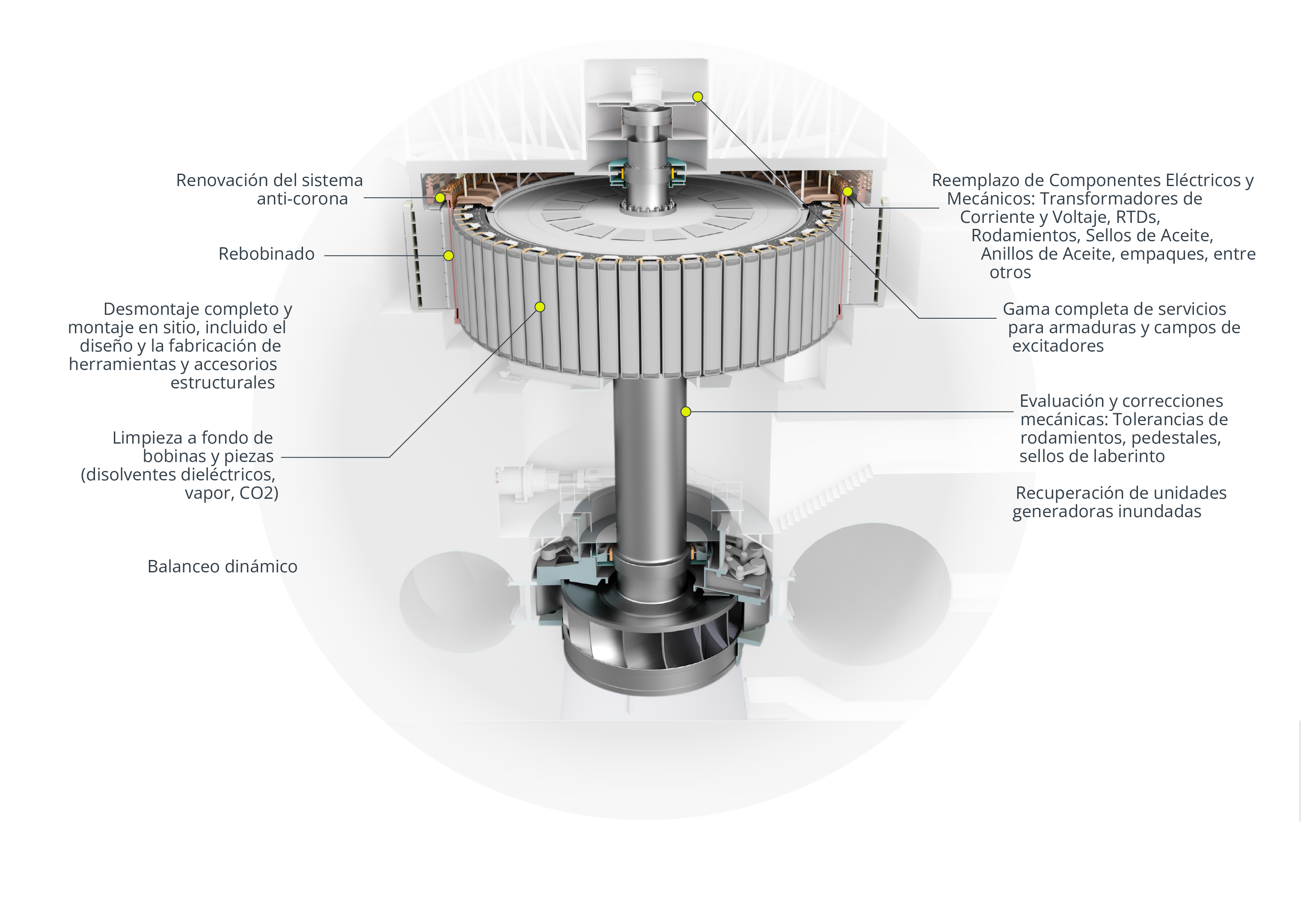 Renovación del sistema anti-corona

Rebobinado

Desmontaje completo y montaje en sitio, incluido el diseño y la fabricación de herramientas y accesorios estructurales

Limpieza a fondo de bobinas y piezas (disolventes dieléctricos, vapor, CO2)

Balanceo dinámico

Reemplazo de Componentes Eléctricos y Mecánicos: Transformadores de Corriente y Voltaje, RTDs, Rodamientos, Sellos de Aceite, Anillos de Aceite, empaques, entre otros

Gama completa de servicios para armaduras y campos de excitadores

Evaluación y correcciones mecánicas: Tolerancias de rodamientos, pedestales, sellos de laberinto

Recuperación de unidades generadoras inundadas